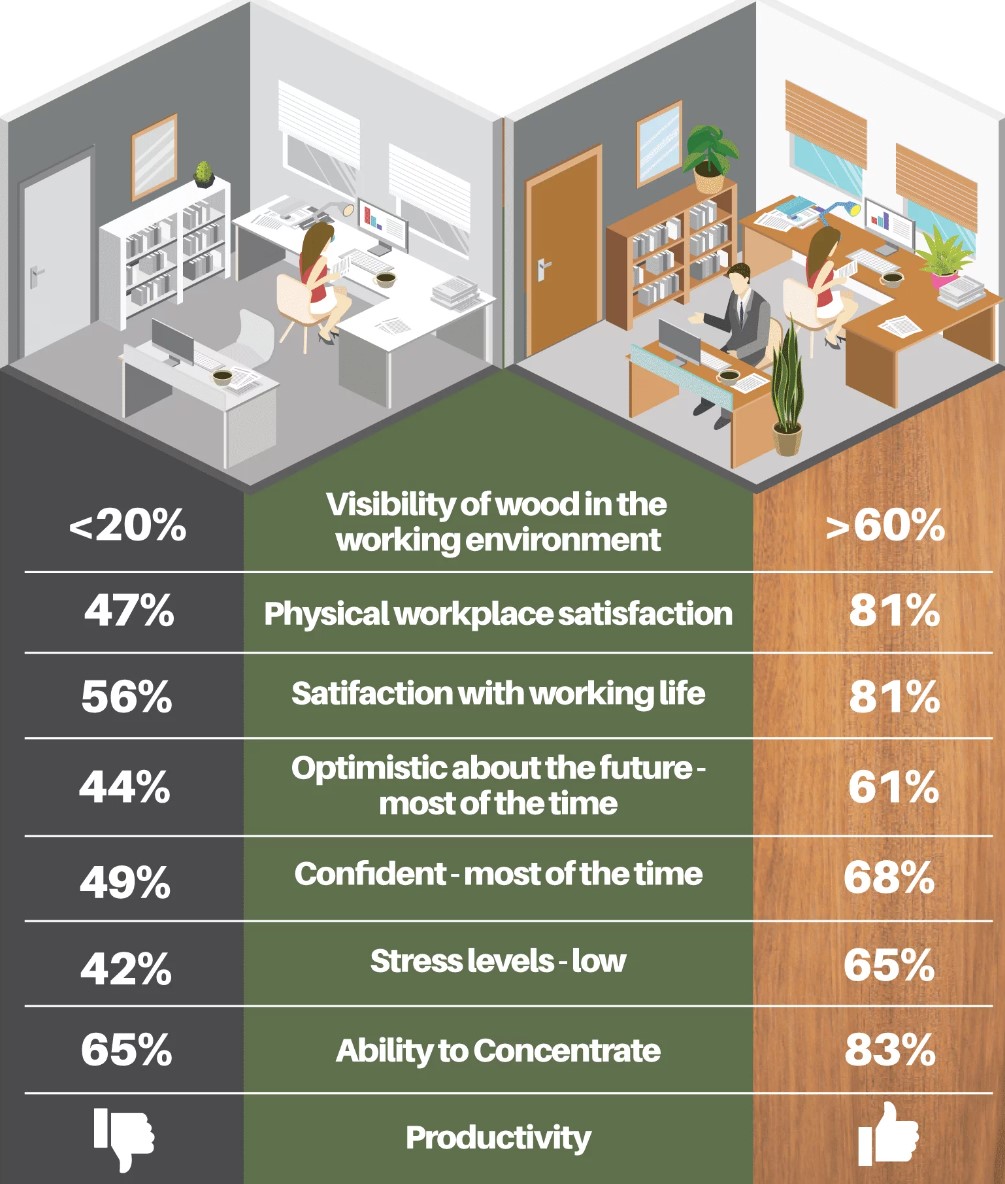 | <20% | Visibility of wood in the working environment | >60% |
|---|---|---|
| 47% | Physical workplace satisfaction | 81% |
| 56% | Satifaction with working life | 81% |
| 44% | Optimistic about the future - most of the time | 61% |
| 49% | Confident - most of the time | 68% |
| 42% | Stress levels - low | 65% |
| 65% | Ability to Concentrate | 83% |
| | Productivity | |